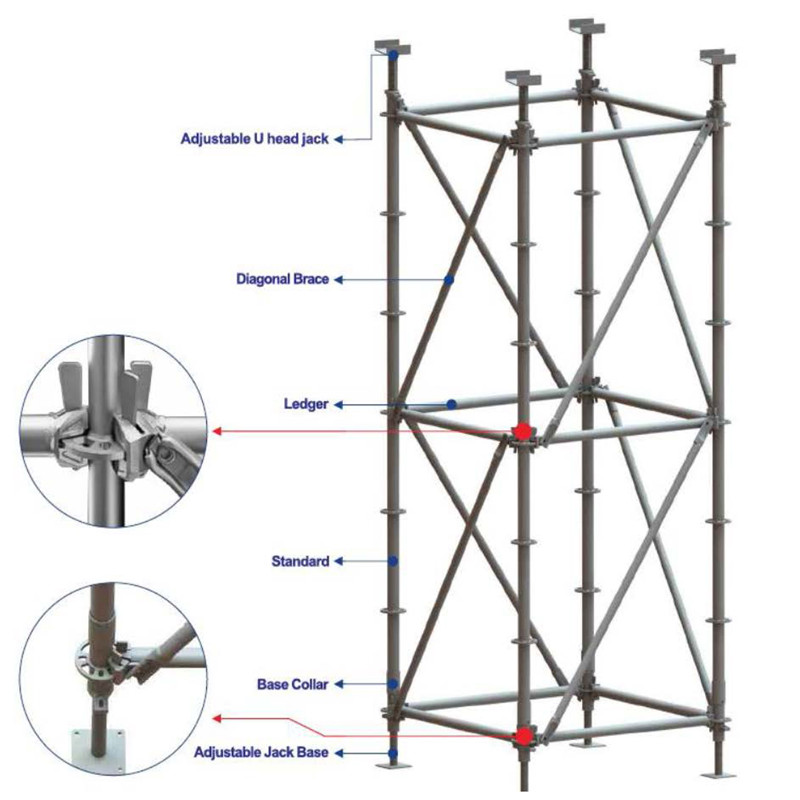 Adjustable U head jack

Diagonal Brace

Ledger

Standard

Base Collar

Adjustable Jack Base